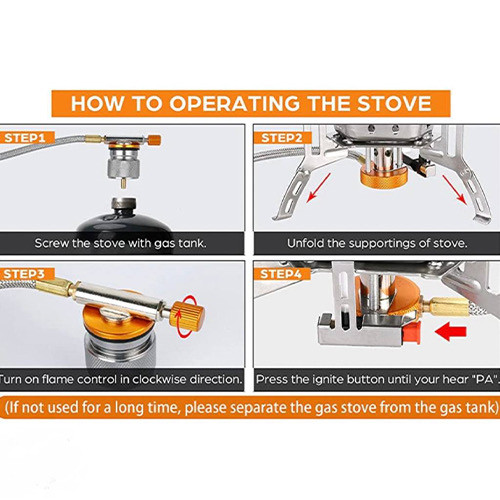 HOW TO OPERATING THE STOVE

STEP1

Screw the stove with gas tank.

STEP2

Unfold the supportings of stove.

STEP3

Turn on flame control in clockwise direction.

STEP4

Press the ignite button until your hear "PA".

(If not used for a long time, please separate the gas stove from the gas tank)